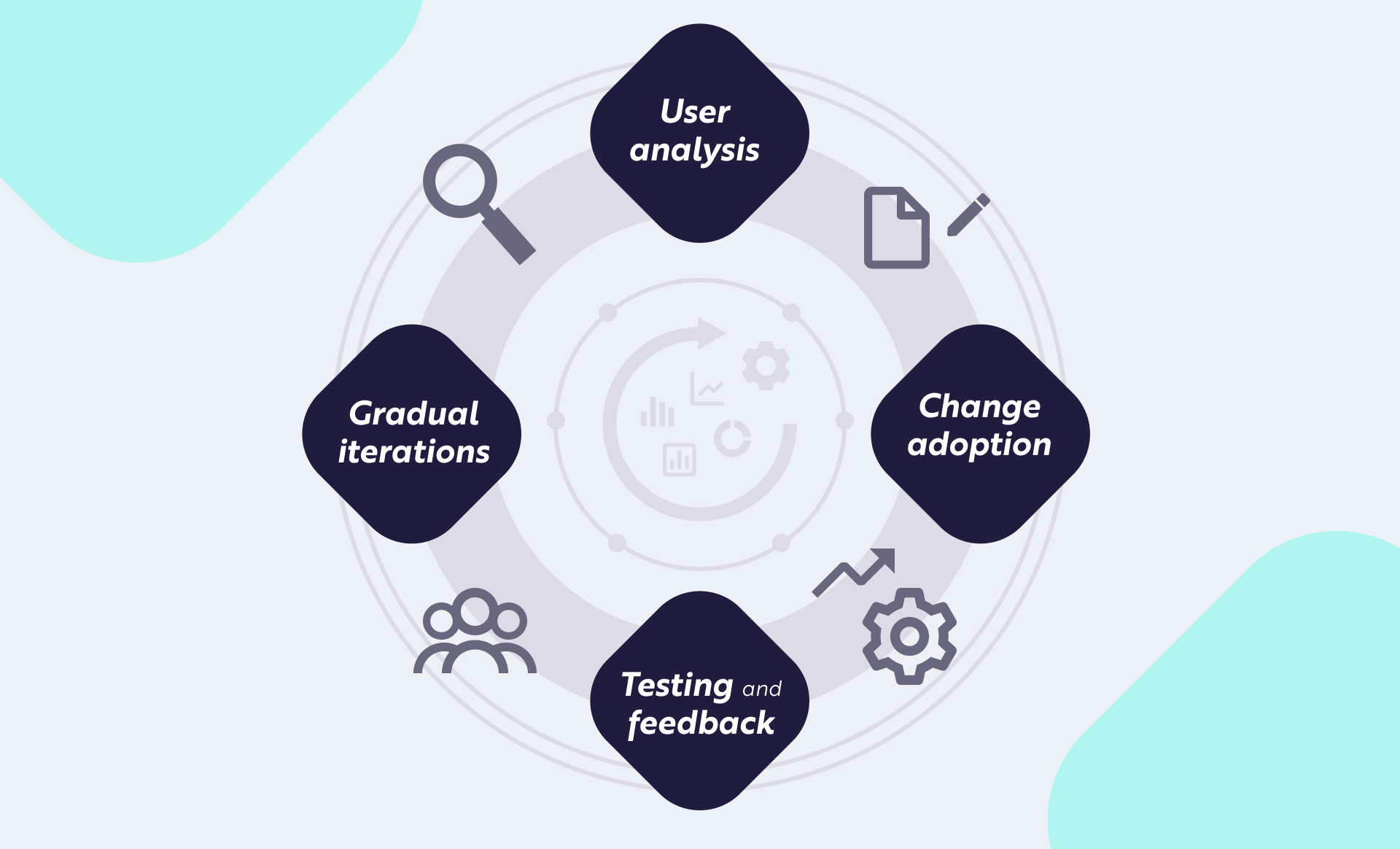 User analysis

Change adoption

Testing and feedback

Gradual iterations